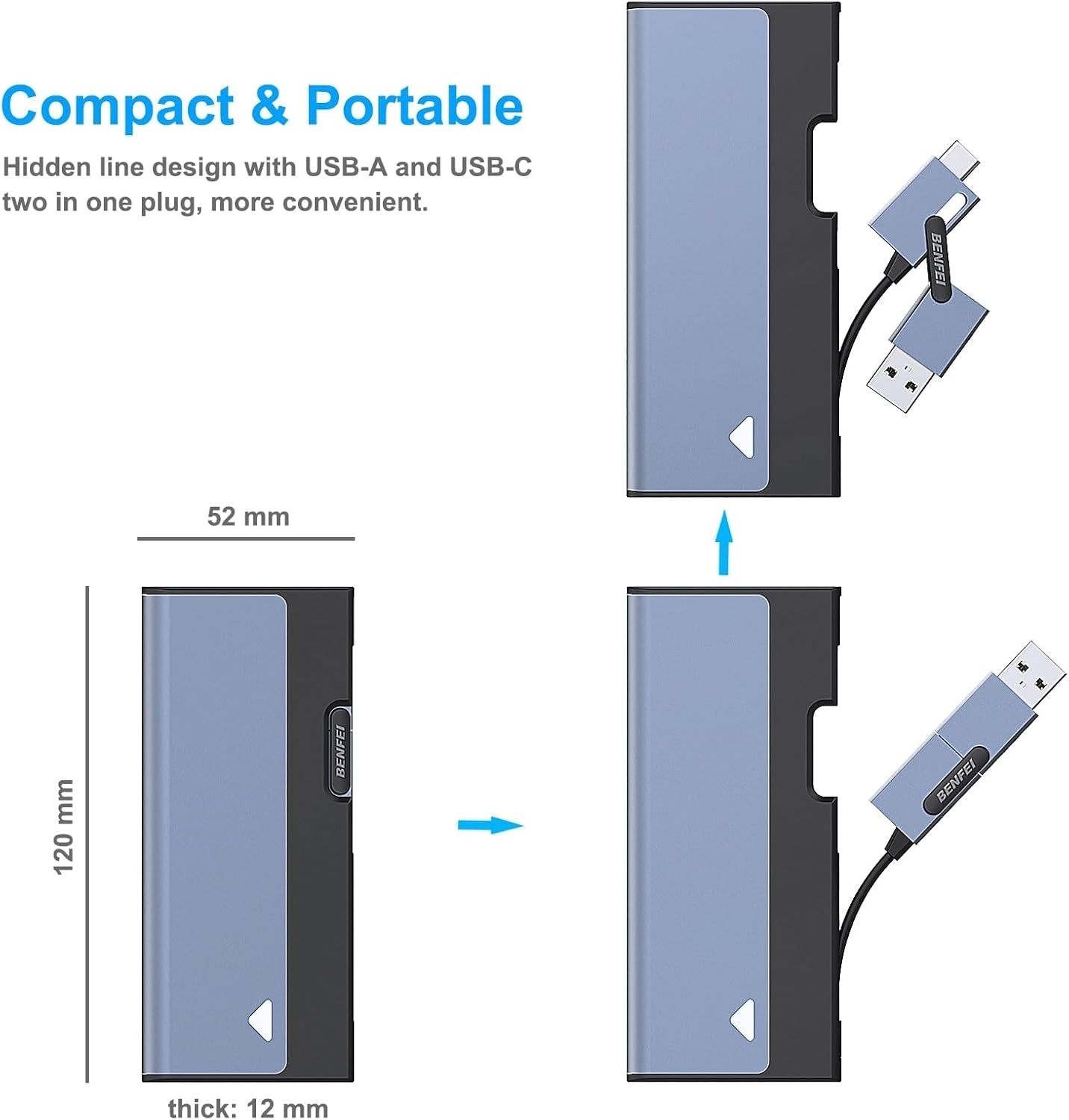 Compact & Portable

Hidden line design with USB-A and USB-C two in one plug, more convenient.

BENFEI

52 mm

120 mm

BENFEI

BENFEI

thick: 12 mm